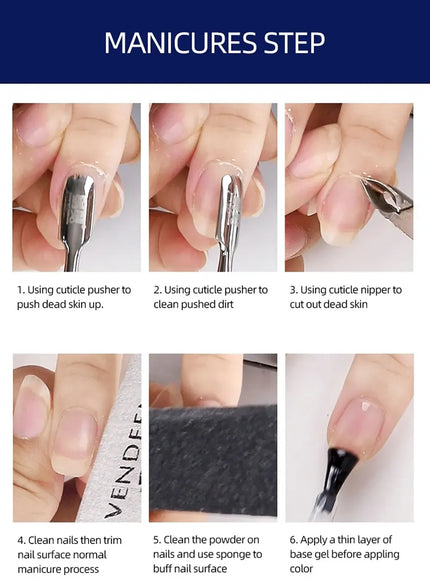 MANICURES STEP

1. Using cuticle pusher to push dead skin up.

2. Using cuticle pusher to clean pushed dirt

3. Using cuticle nipper to cut out dead skin

VENDEE

4. Clean nails then trim nail surface normal manicure process

5. Clean the powder on nails and use sponge to buff nail surface

6. Apply a thin layer of base gel before appling color