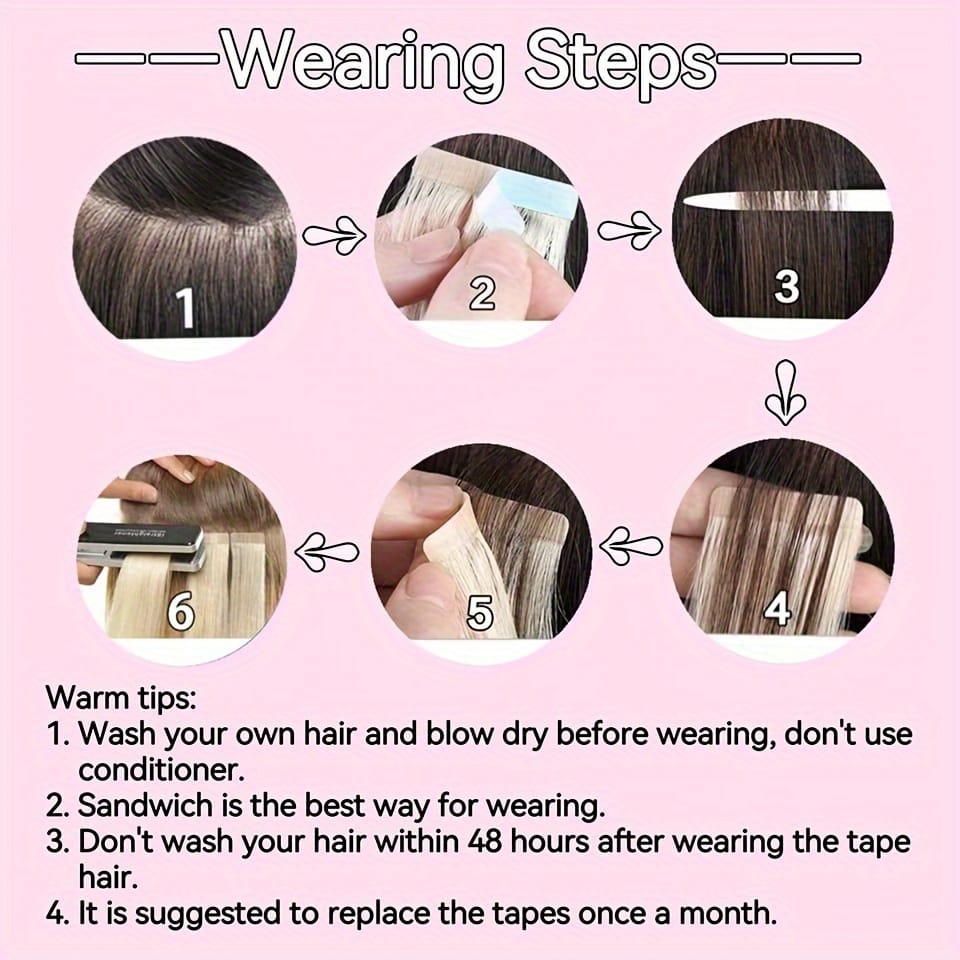 ——Wearing Steps——

1

2

3

4

5

6

Warm tips:
1. Wash your own hair and blow dry before wearing, don't use conditioner.
2. Sandwich is the best way for wearing.
3. Don't wash your hair within 48 hours after wearing the tape hair.
4. It is suggested to replace the tapes once a month.