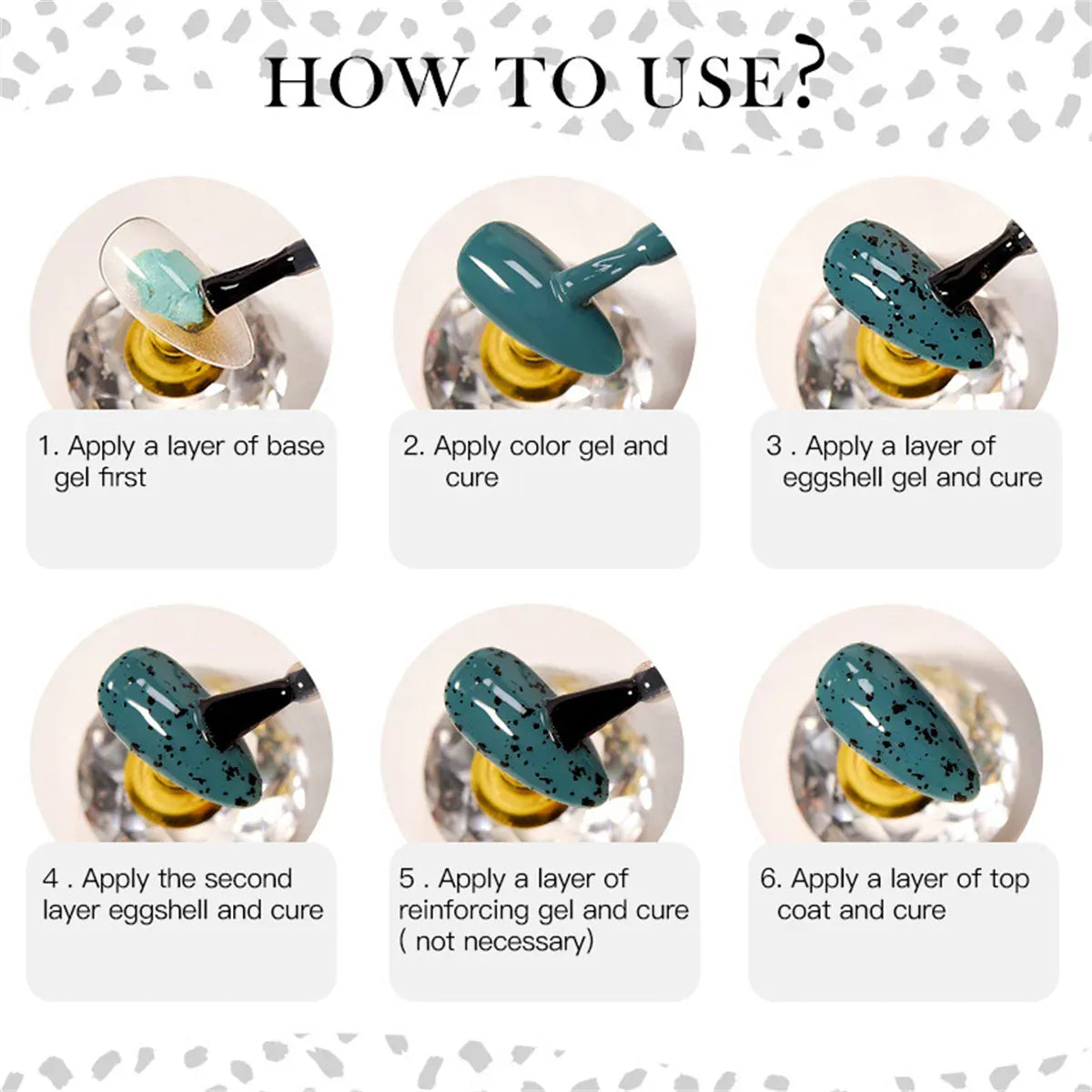 HOW TO USE?

1. Apply a layer of base gel first

2. Apply color gel and cure

3 . Apply a layer of eggshell gel and cure

4 . Apply the second layer eggshell and cure

5 . Apply a layer of reinforcing gel and cure ( not necessary)

6. Apply a layer of top coat and cure