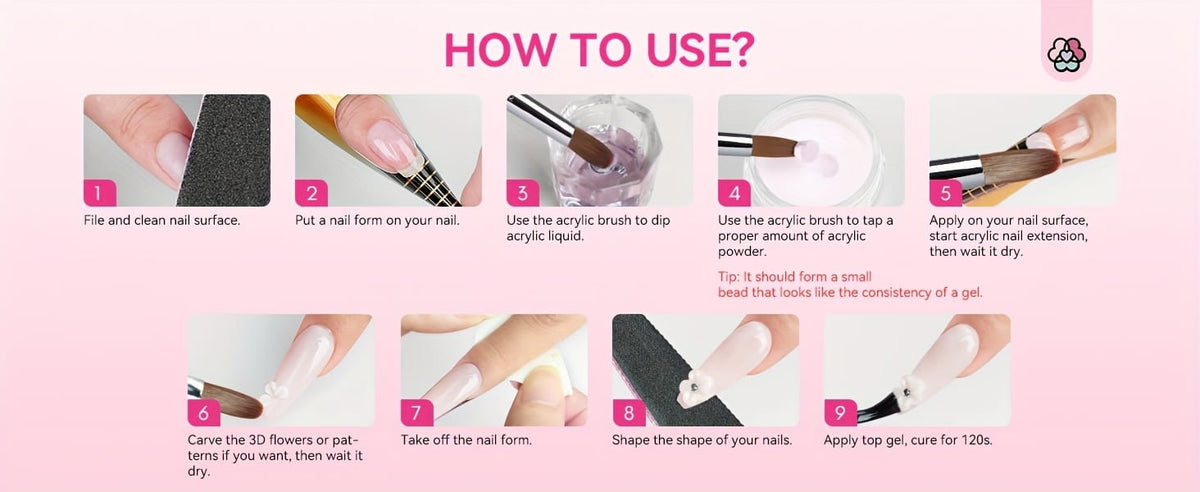 HOW TO USE?

1
File and clean nail surface.

2
Put a nail form on your nail.

3
Use the acrylic brush to dip acrylic liquid.

4
Use the acrylic brush to tap a proper amount of acrylic powder.

Tip: It should form a small bead that looks like the consistency of a gel.

5
Apply on your nail surface, start acrylic nail extension, then wait it dry.

6
Carve the 3D flowers or patterns if you want, then wait it dry.

7
Take off the nail form.

8
Shape the shape of your nails.

9
Apply top gel, cure for 120s.