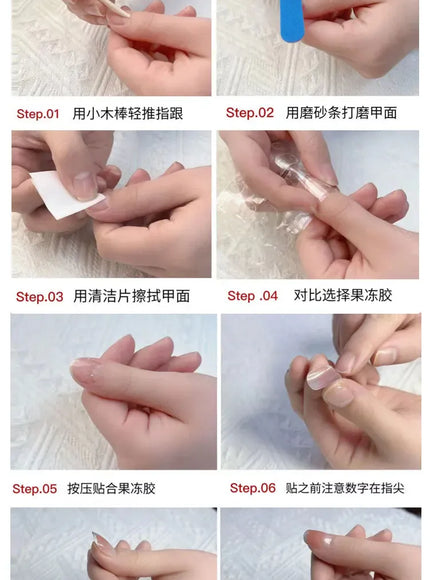 Step.01 用小木棒轻推指跟

Step.02 用磨砂条打磨甲面

Step.03 用清洁片擦拭甲面

Step .04 对比选择果冻胶

Step.05 按压贴合果冻胶

Step.06 贴之前注意数字在指尖