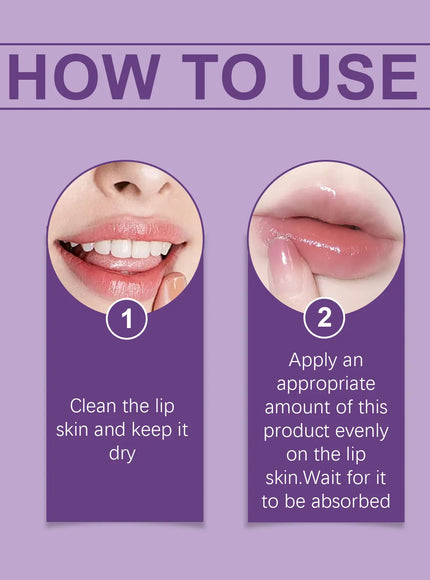 HOW TO USE

1

Clean the lip skin and keep it dry

2

Apply an appropriate amount of this product evenly on the lip skin.Wait for it to be absorbed