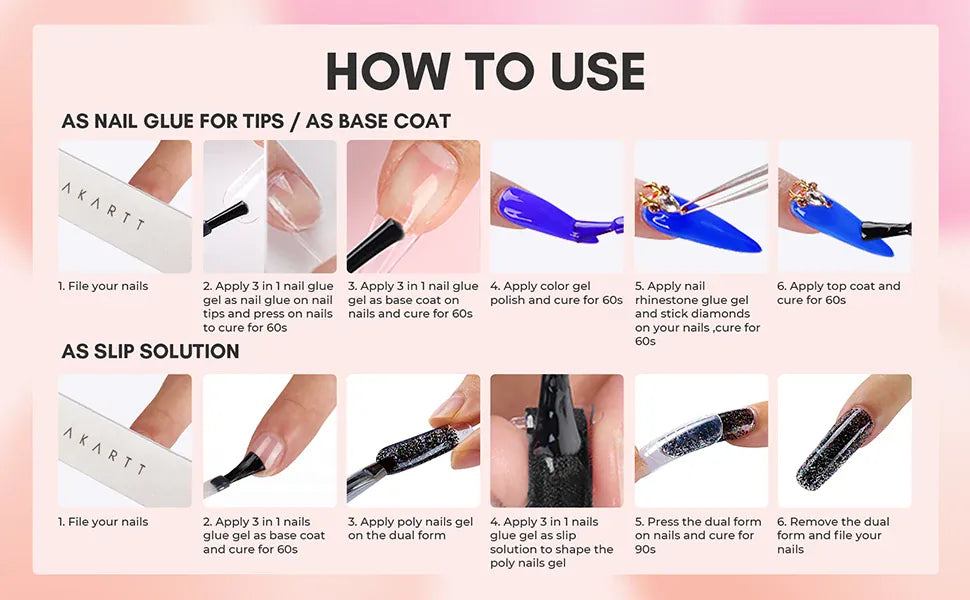 HOW TO USE

AS NAIL GLUE FOR TIPS / AS BASE COAT

AKARTT

1. File your nails

2. Apply 3 in 1 nail glue gel as nail glue on nail tips and press on nails to cure for 60s

3. Apply 3 in 1 nail glue gel as base coat on nails and cure for 60s

4. Apply color gel polish and cure for 60s

5. Apply nail rhinestone glue gel and stick diamonds on your nails ,cure for 60s

6. Apply top coat and cure for 60s

AS SLIP SOLUTION

AKARTT

1. File your nails

2. Apply 3 in 1 nails glue gel as base coat and cure for 60s

3. Apply poly nails gel on the dual form

4. Apply 3 in 1 nails glue gel as slip solution to shape the poly nails gel

5. Press the dual form on nails and cure for 90s

6. Remove the dual form and file your nails