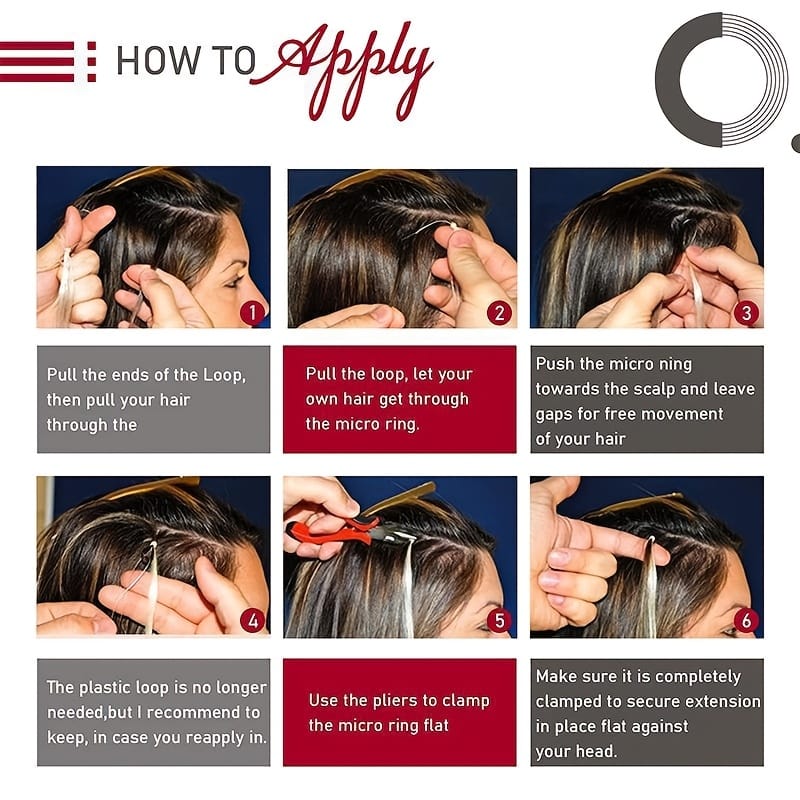 HOW TO Apply

1

2

3

Pull the ends of the Loop, then pull your hair through the

Pull the loop, let your own hair get through the micro ring.

Push the micro ning towards the scalp and leave gaps for free movement of your hair

4

5

6

The plastic loop is no longer needed,but I recommend to keep, in case you reapply in.

Use the pliers to clamp the micro ring flat

Make sure it is completely clamped to secure extension in place flat against your head.