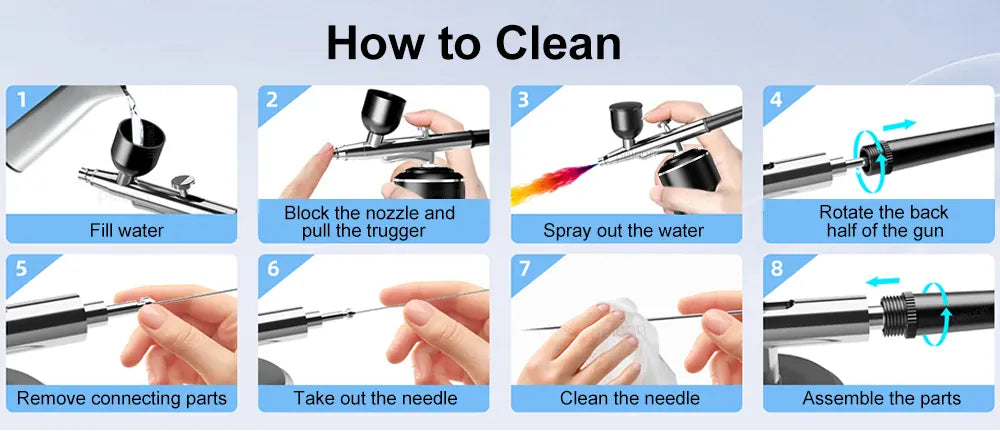 How to Clean

1
Fill water

2
Block the nozzle and pull the trugger

3
Spray out the water

4
Rotate the back half of the gun

5
Remove connecting parts

6
Take out the needle

7
Clean the needle

8
Assemble the parts