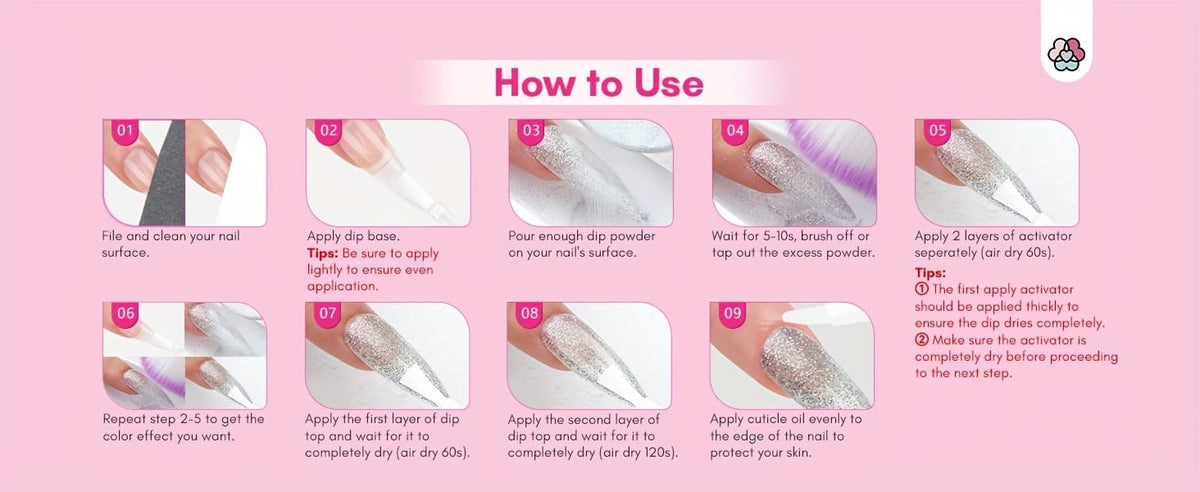 How to Use

01
File and clean your nail surface.

02
Apply dip base.
Tips: Be sure to apply lightly to ensure even application.

03
Pour enough dip powder on your nail's surface.

04
Wait for 5-10s, brush off or tap out the excess powder.

05
Apply 2 layers of activator seperately (air dry 60s).

Tips:
① The first apply activator should be applied thickly to ensure the dip dries completely.
② Make sure the activator is completely dry before proceeding to the next step.

06
Repeat step 2-5 to get the color effect you want.

07
Apply the first layer of dip top and wait for it to completely dry (air dry 60s).

08
Apply the second layer of dip top and wait for it to completely dry (air dry 120s).

09
Apply cuticle oil evenly to the edge of the nail to protect your skin.