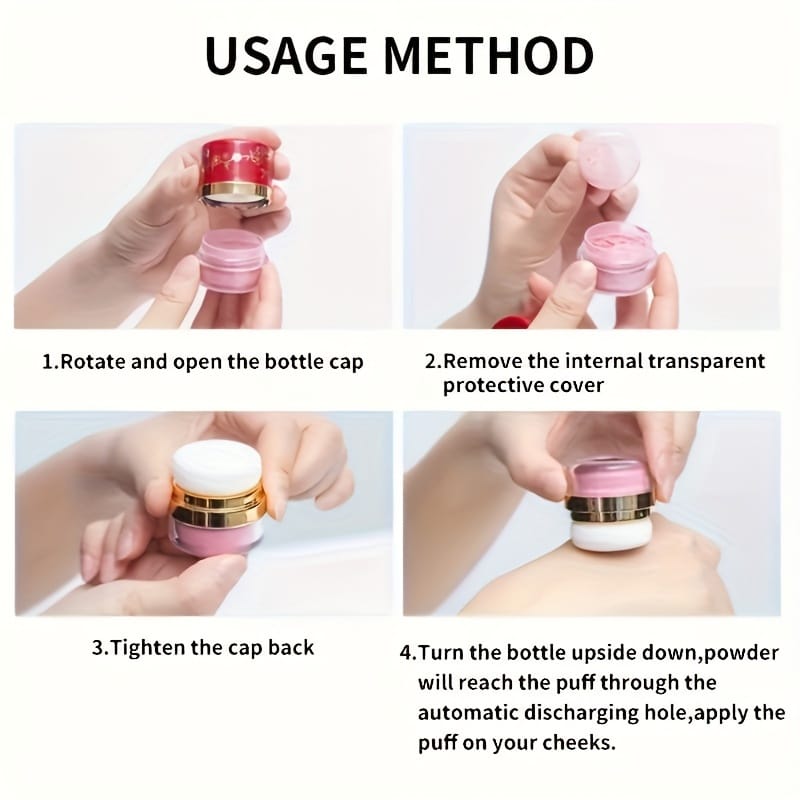 USAGE METHOD

1.Rotate and open the bottle cap

2.Remove the internal transparent protective cover

3.Tighten the cap back

4.Turn the bottle upside down,powder will reach the puff through the automatic discharging hole,apply the puff on your cheeks.